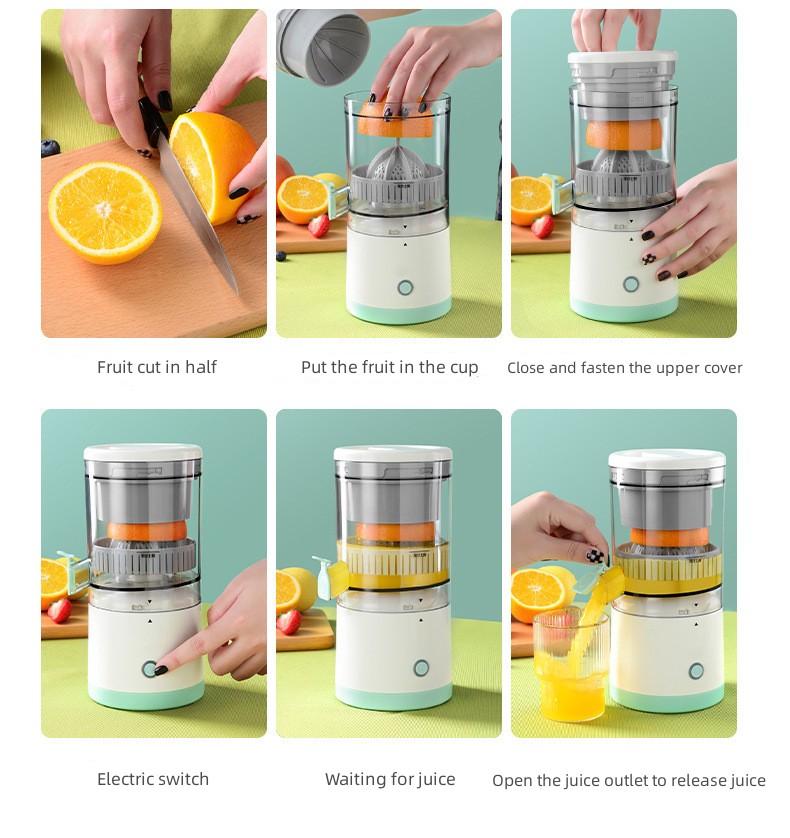 Fruit cut in half

Put the fruit in the cup

Close and fasten the upper cover

Electric switch

Waiting for juice

Open the juice outlet to release juice