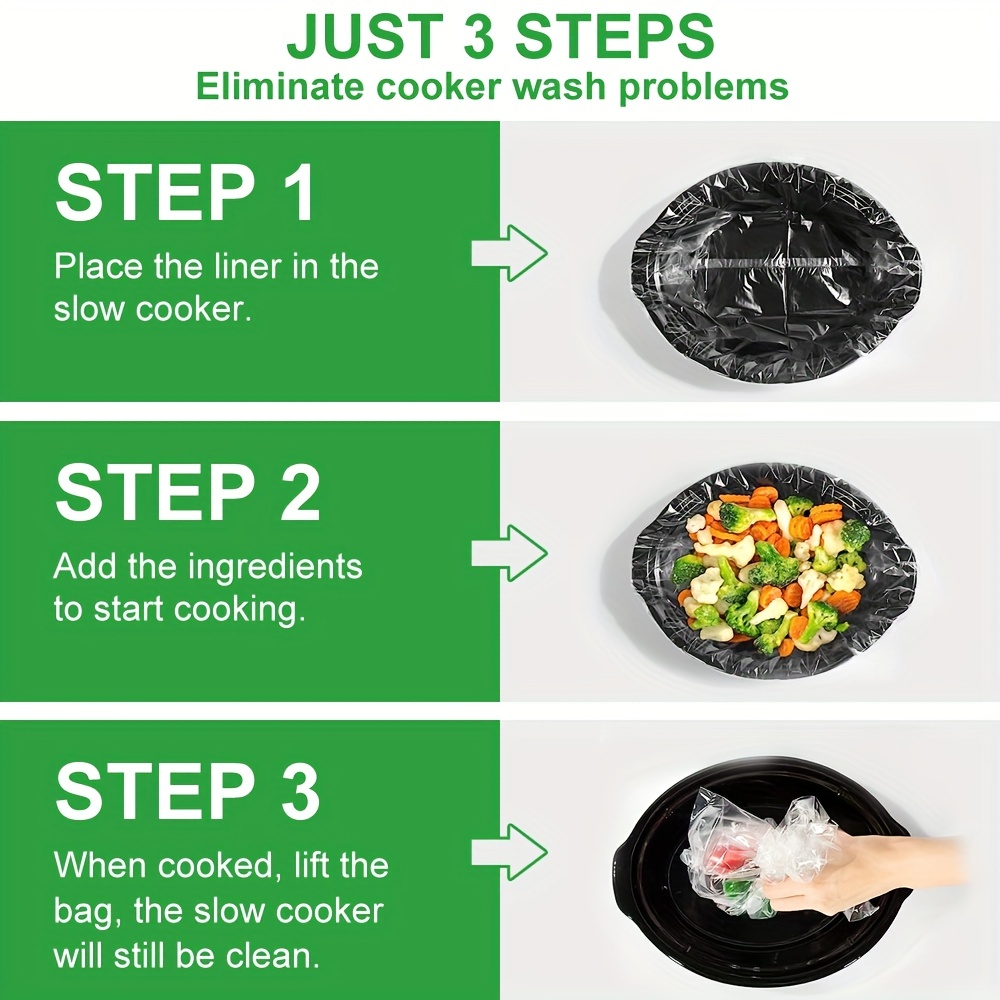 JUST 3 STEPS
Eliminate cooker wash problems

STEP 1
Place the liner in the slow cooker.

STEP 2
Add the ingredients to start cooking.

STEP 3
When cooked, lift the bag, the slow cooker will still be clean.